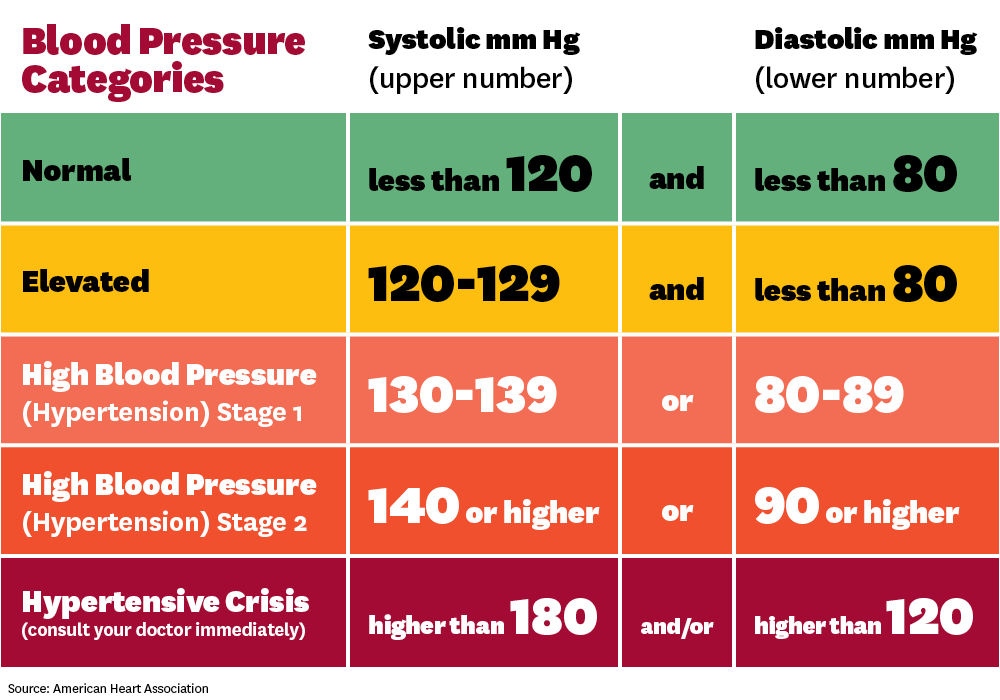 | Blood Pressure Categories | Systolic mm Hg (upper number) | | Diastolic mm Hg (lower number) |
|---|---|---|---|
| Normal | less than 120 | and | less than 80 |
| Elevated | 120-129 | and | less than 80 |
| High Blood Pressure (Hypertension) Stage 1 | 130-139 | or | 80-89 |
| High Blood Pressure (Hypertension) Stage 2 | 140 or higher | or | 90 or higher |
| Hypertensive Crisis (consult your doctor immediately) | higher than 180 | and/or | higher than 120 |

Source: American Heart Association